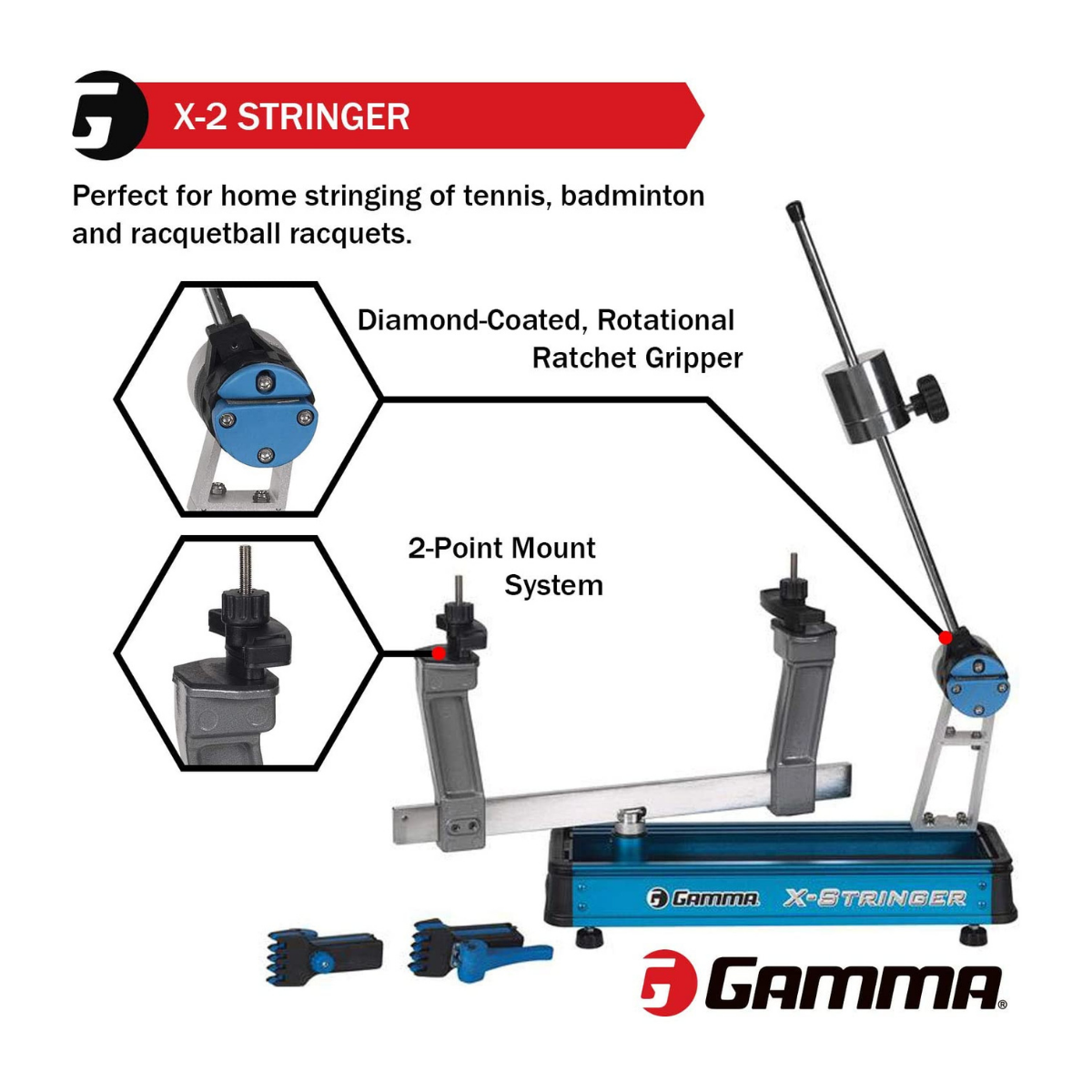 X-2 STRINGER

Perfect for home stringing of tennis, badminton and racquetball racquets.

Diamond-Coated, Rotational Ratchet Gripper

2-Point Mount System

GAMMA X-STRINGER

GAMMA®